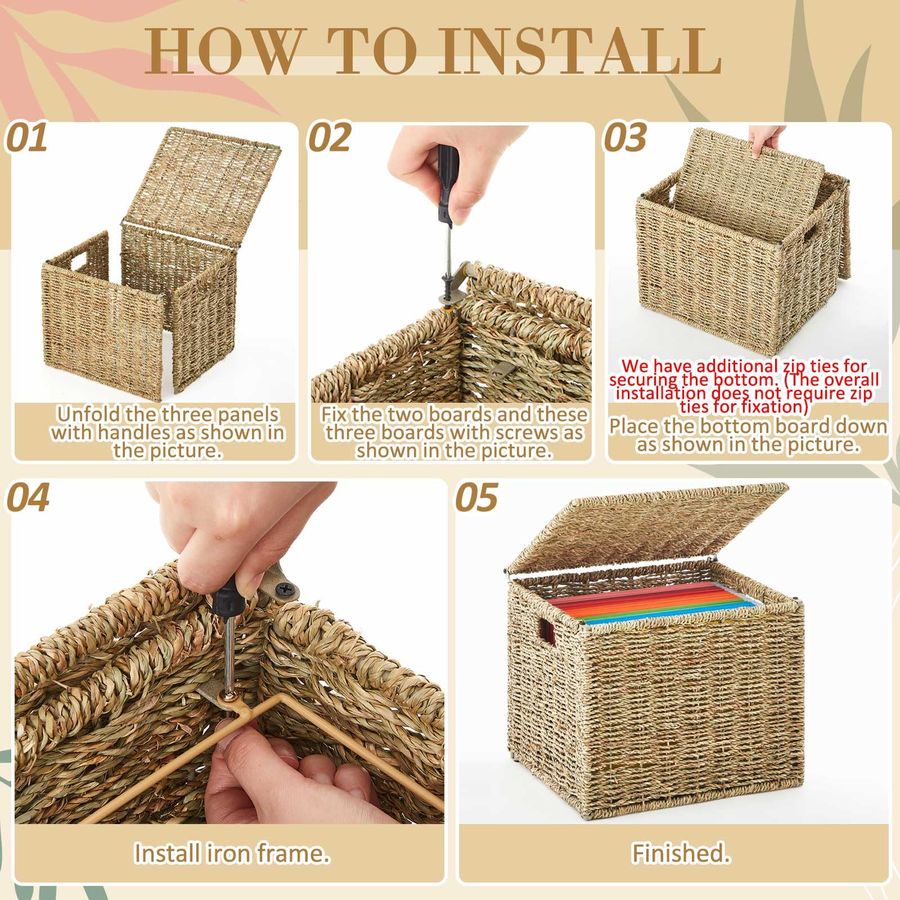 HOW TO INSTALL

01

Unfold the three panels with handles as shown in the picture.

02

Fix the two boards and these three boards with screws as shown in the picture.

03

We have additional zip ties for securing the bottom. (The overall installation does not require zip ties for fixation)

Place the bottom board down as shown in the picture.

04

Install iron frame.

05

Finished.